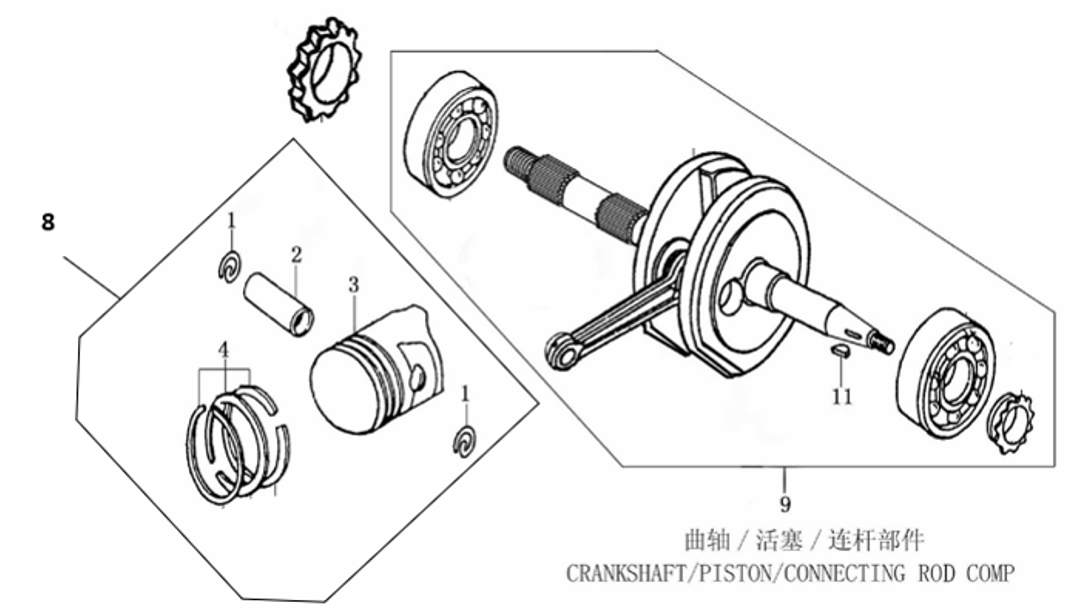 8
1
2
3
4
1
11
9
曲轴 / 活塞 / 连杆部件
CRANKSHAFT/PISTON/CONNECTING ROD COMP